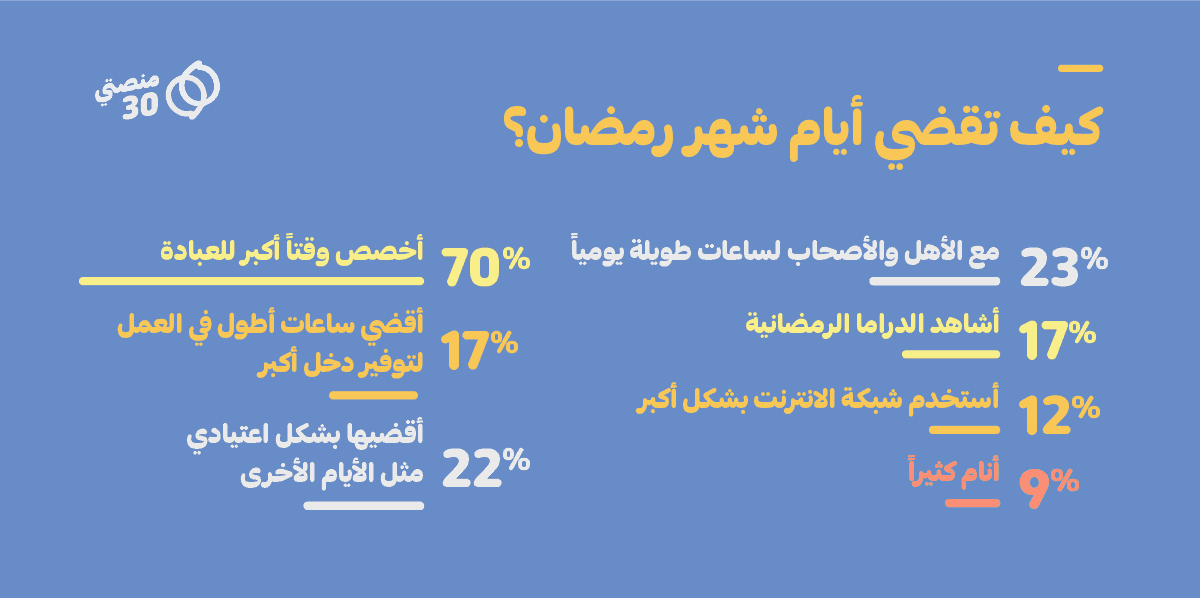 منصتي 30

كيف تقضي أيام شهر رمضان؟

23% مع الأهل والأصحاب لساعات طويلة يومياً

17% أشاهد الدراما الرمضانية

12% أستخدم شبكة الانترنت بشكل أكبر

9% أنام كثيراً

70% أخصص وقتاً أكبر للعبادة

17% أقضي ساعات أطول في العمل لتوفير دخل أكبر

22% أقضيها بشكل اعتيادي مثل الأيام الأخرى