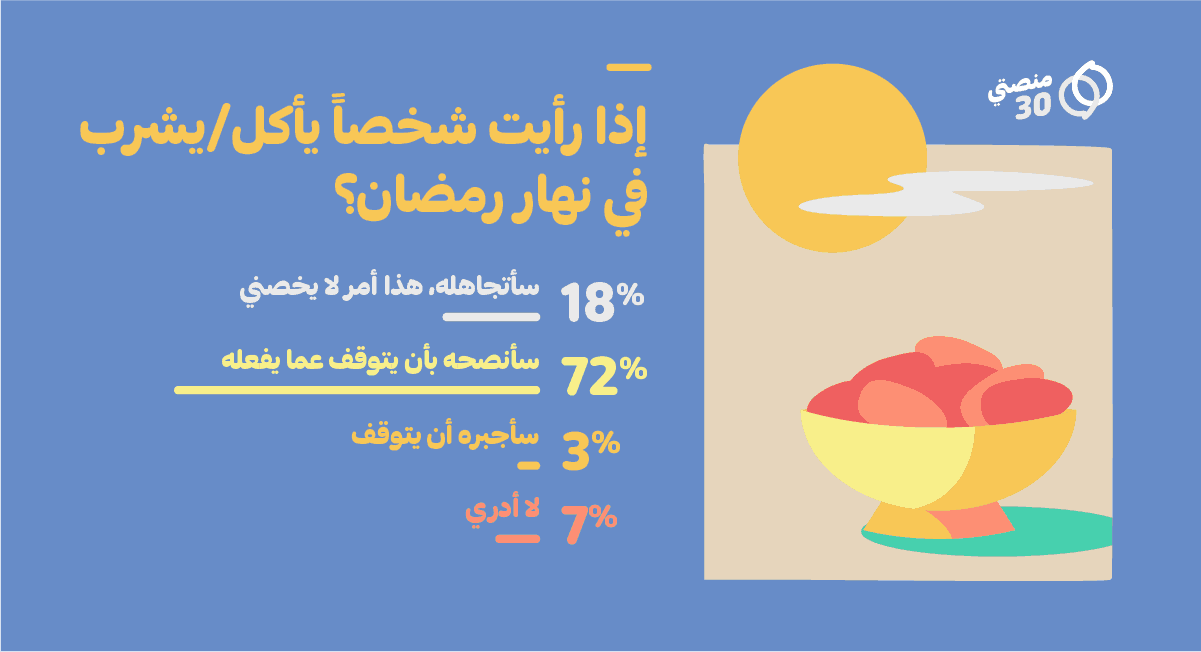 منصتي 30

إذا رأيت شخصاً يأكل/يشرب في نهار رمضان؟

18% سأتجاهله، هذا أمر لا يخصني

72% سأنصحه بأن يتوقف عما يفعله

3% سأجبره أن يتوقف

7% لا أدري