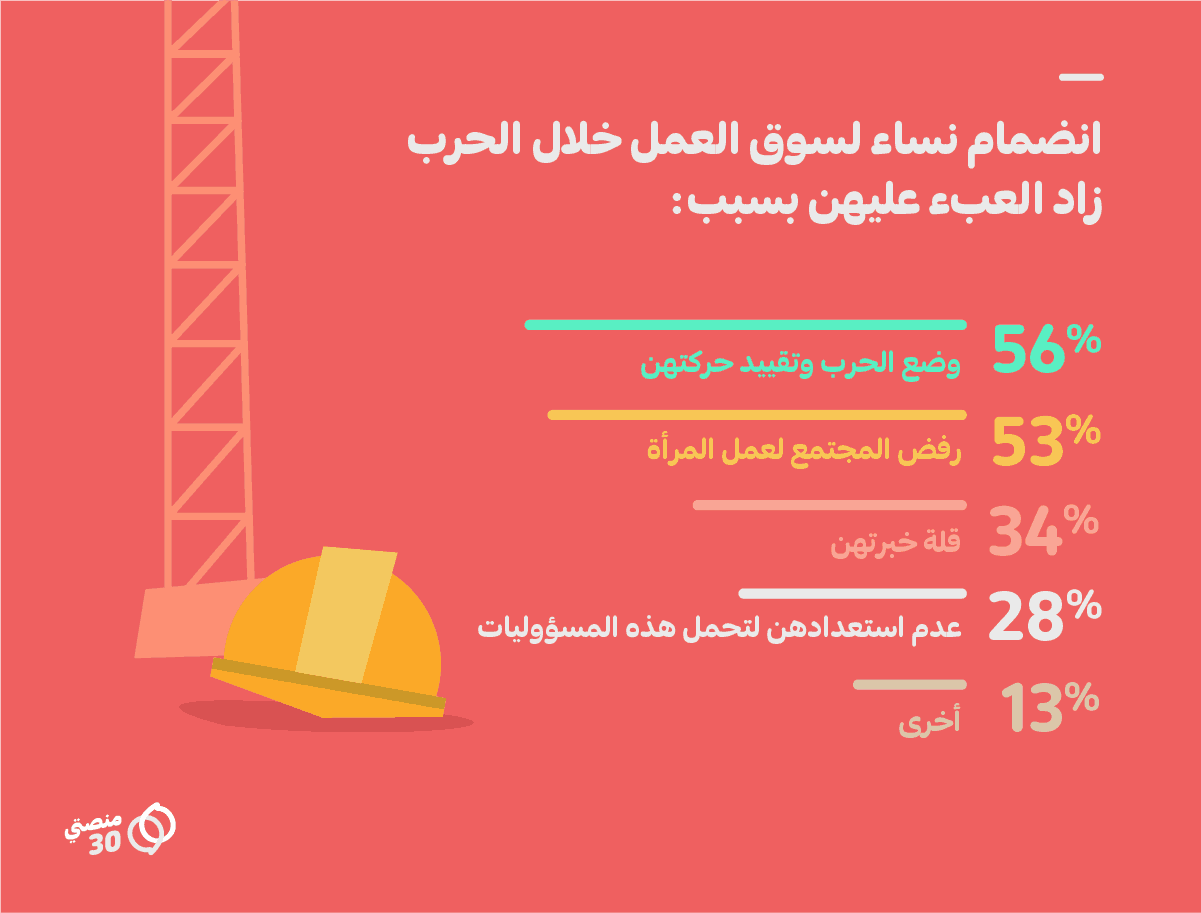 انضمام نساء لسوق العمل خلال الحرب زاد العبء عليهن بسبب:

56%
وضع الحرب وتقييد حركتهن

53%
رفض المجتمع لعمل المرأة

34%
قلة خبرتهن

28%
عدم استعدادهن لتحمل هذه المسؤوليات

13%
أخرى

منصتي 30