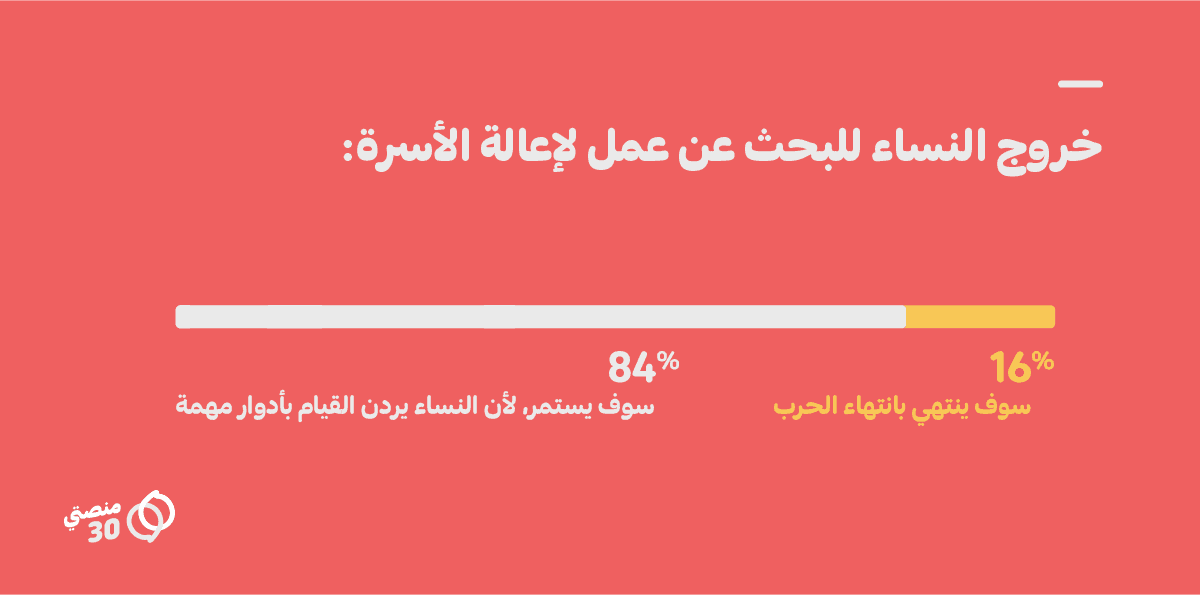 خروج النساء للبحث عن عمل لإعالة الأسرة:

16%
سوف ينتهي بانتهاء الحرب

84%
سوف يستمر، لأن النساء يردن القيام بأدوار مهمة

منصتي 30