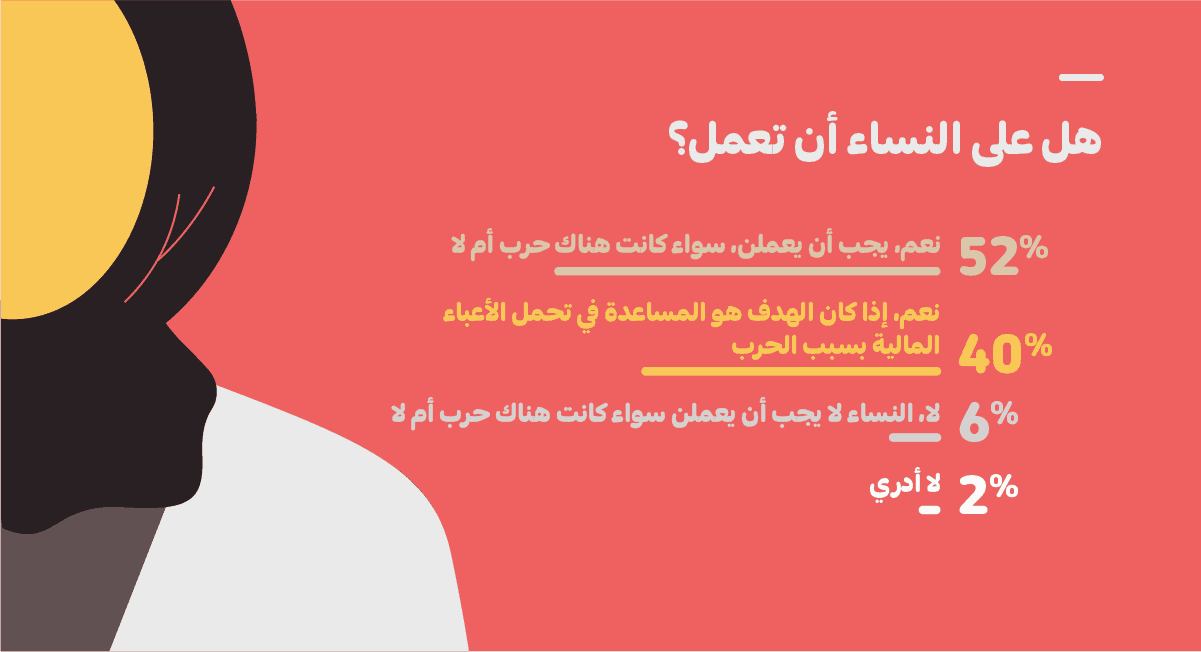 هل على النساء أن تعمل؟

52% نعم، يجب أن يعملن، سواء كانت هناك حرب أم لا

40% نعم، إذا كان الهدف هو المساعدة في تحمل الأعباء المالية بسبب الحرب

6% لا، النساء لا يجب أن يعملن سواء كانت هناك حرب أم لا

2% لا أدري